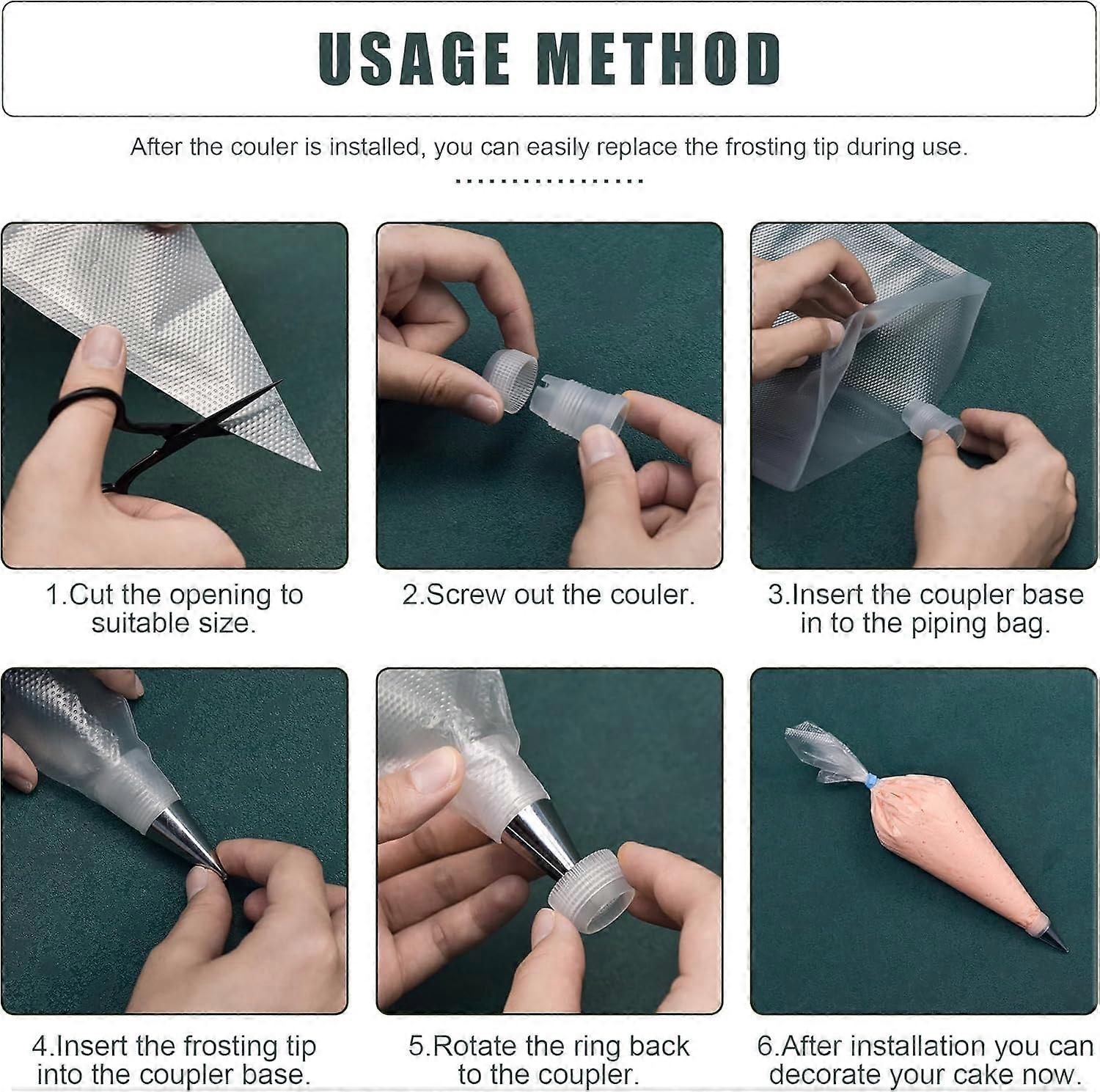 USAGE METHOD

After the couler is installed, you can easily replace the frosting tip during use.

1.Cut the opening to suitable size.

2.Screw out the couler.

3.Insert the coupler base in to the piping bag.

4.Insert the frosting tip into the coupler base.

5.Rotate the ring back to the coupler.

6.After installation you can decorate your cake now.