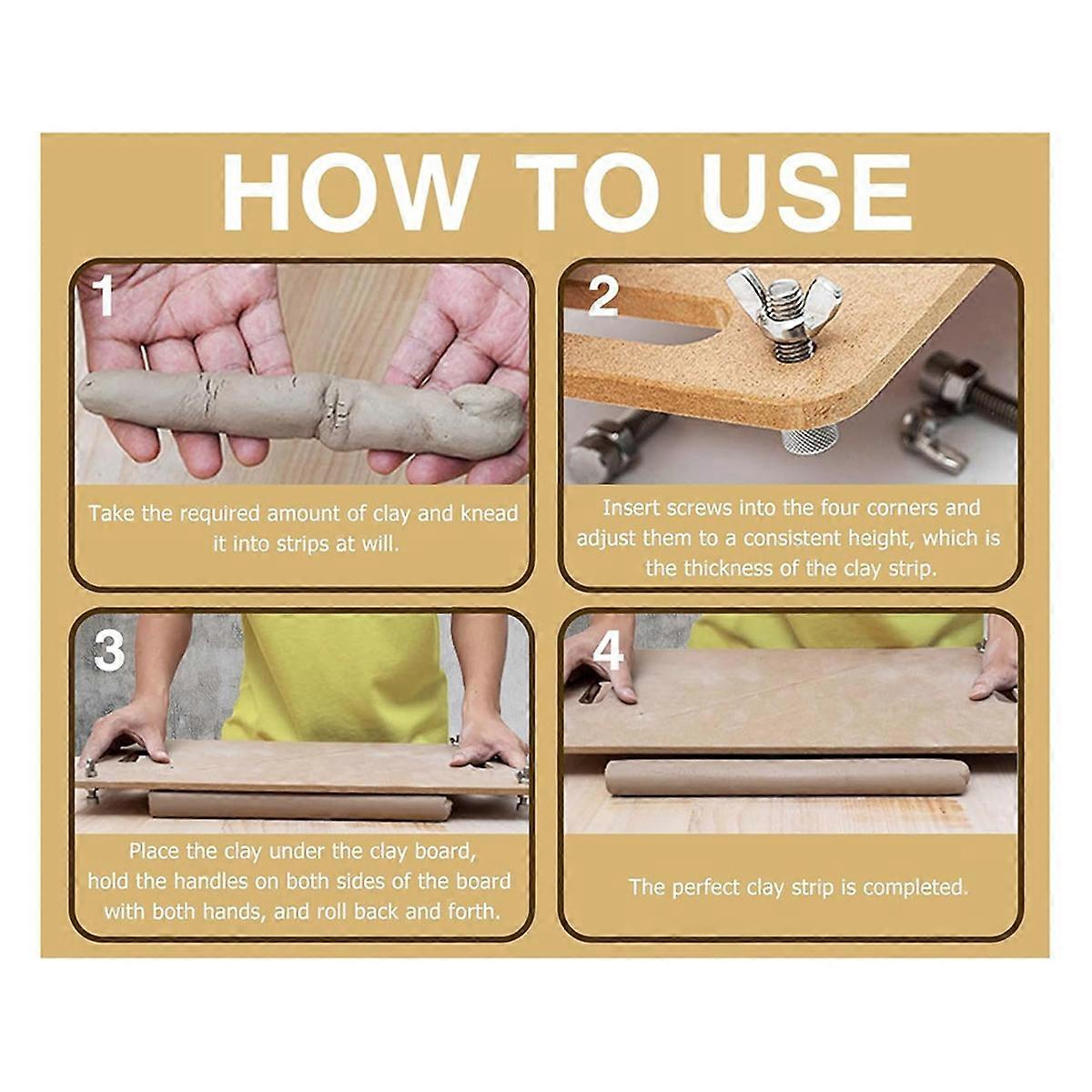 HOW TO USE

1

Take the required amount of clay and knead it into strips at will.

2

Insert screws into the four corners and adjust them to a consistent height, which is the thickness of the clay strip.

3

Place the clay under the clay board, hold the handles on both sides of the board with both hands, and roll back and forth.

4

The perfect clay strip is completed.