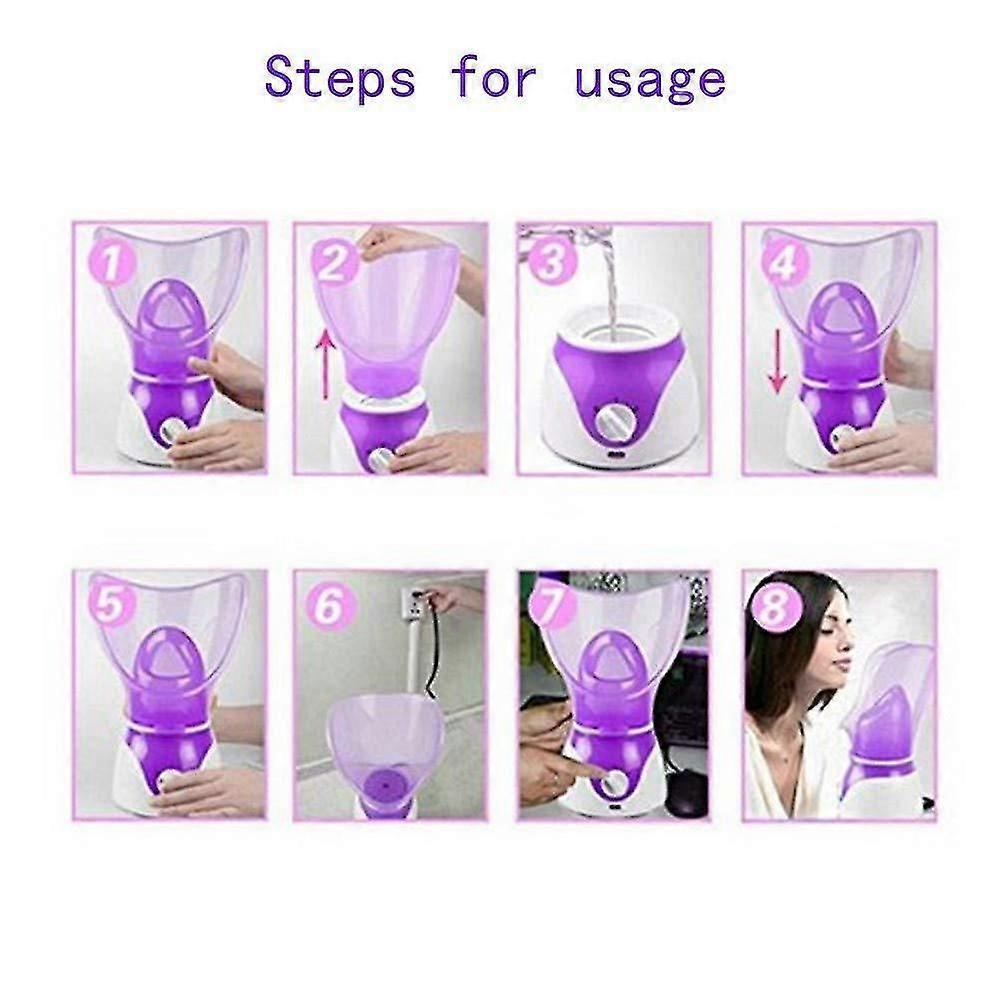 Steps for usage

1

2

3

4

5

6

7

8