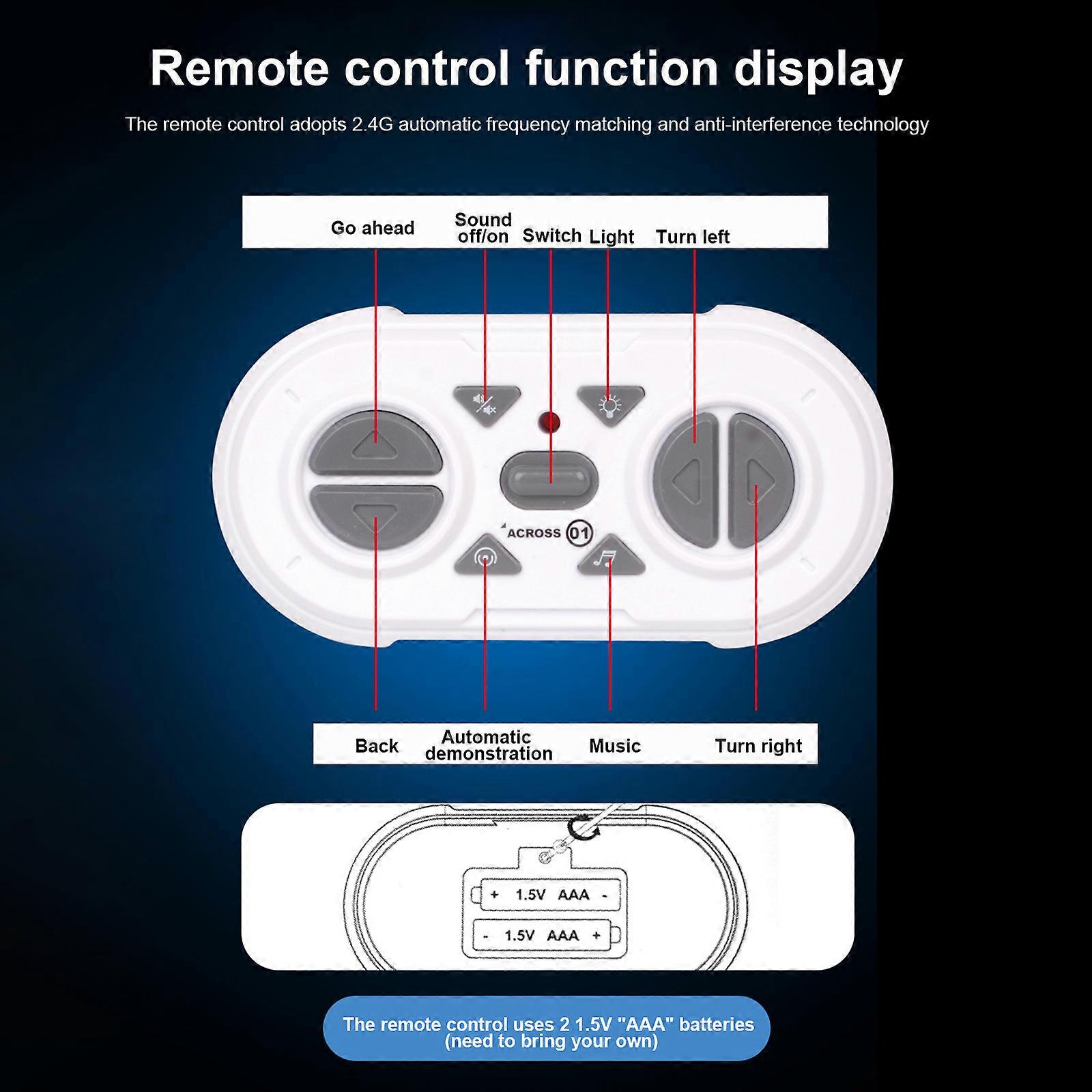 Remote control function display

The remote control adopts 2.4G automatic frequency matching and anti-interference technology

Go ahead Sound off/on Switch Light Turn left

ACROSS 01

Back Automatic demonstration Music Turn right

+ 1.5V AAA -

- 1.5V AAA +

The remote control uses 2 1.5V "AAA" batteries (need to bring your own)