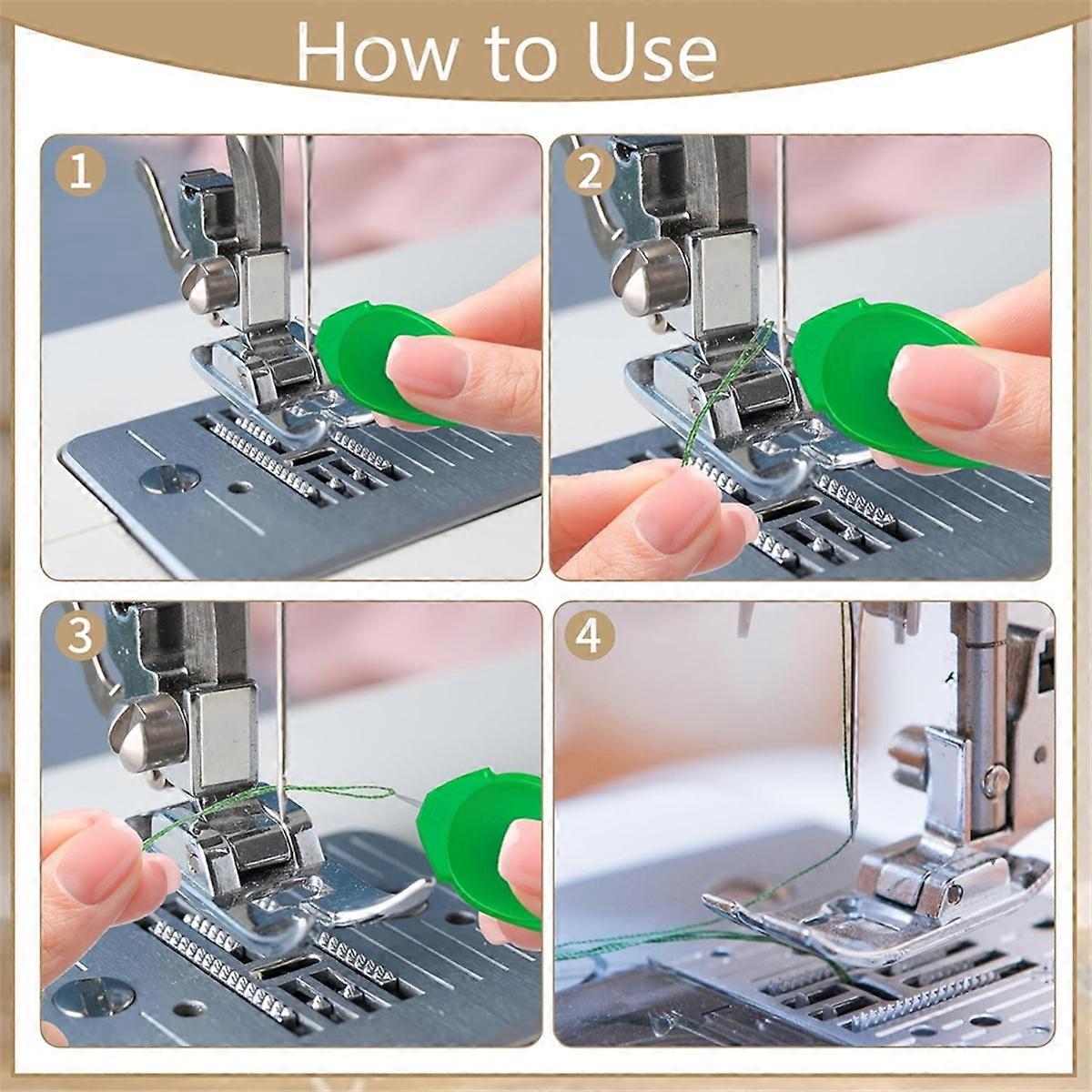 How to Use

1

2

3

4