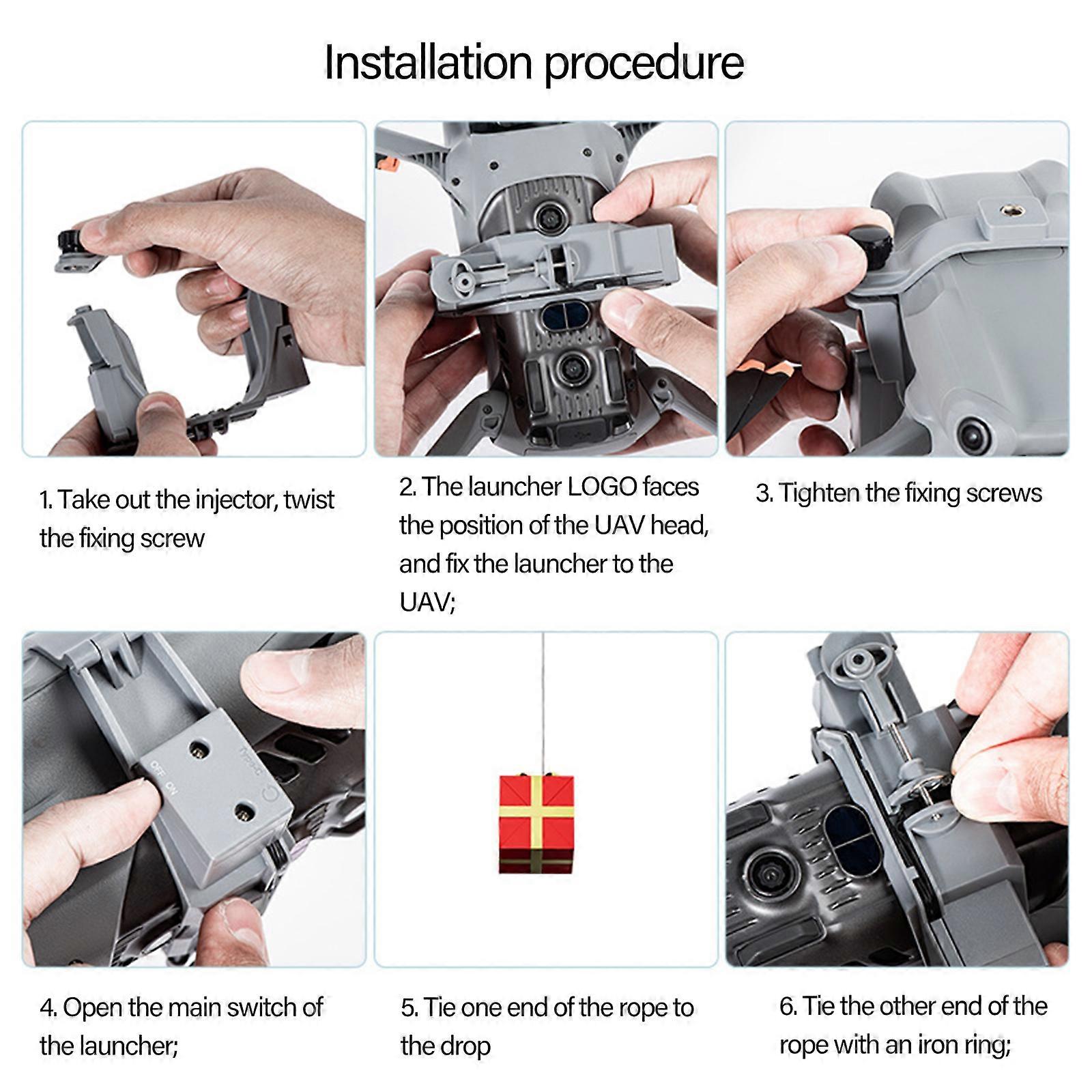 Installation procedure

1. Take out the injector, twist the fixing screw

2. The launcher LOGO faces the position of the UAV head, and fix the launcher to the UAV;

3. Tighten the fixing screws

OFF ON
TYPE-C

4. Open the main switch of the launcher;

5. Tie one end of the rope to the drop

6. Tie the other end of the rope with an iron ring;