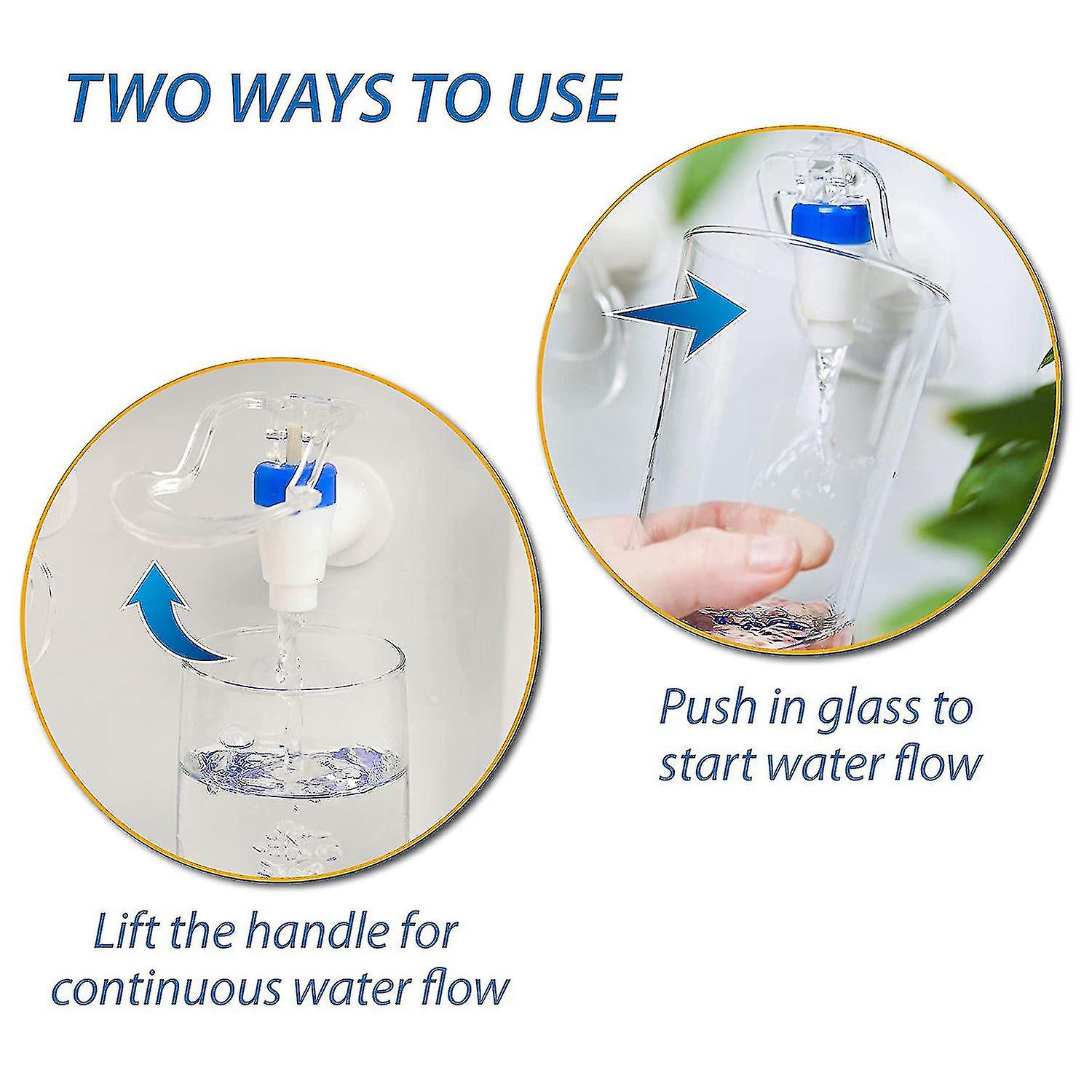 TWO WAYS TO USE

Push in glass to start water flow

Lift the handle for continuous water flow